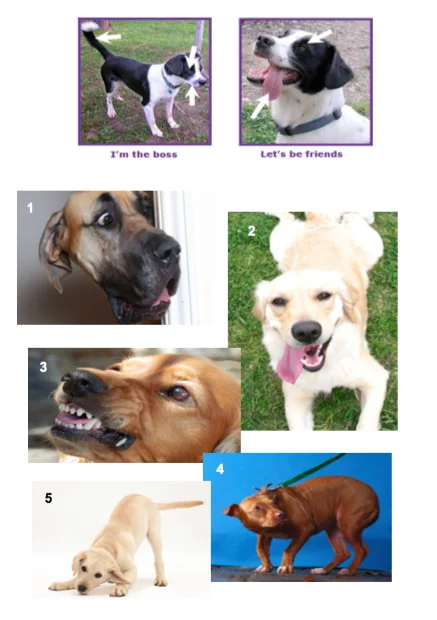 I'm the boss

Let's be friends

1

2

3

4

5